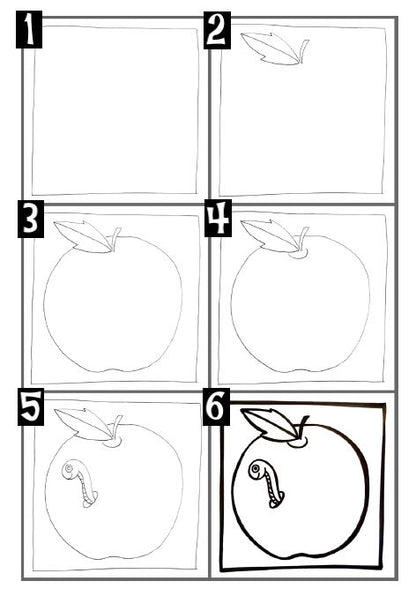 1
2
3
4
5
6