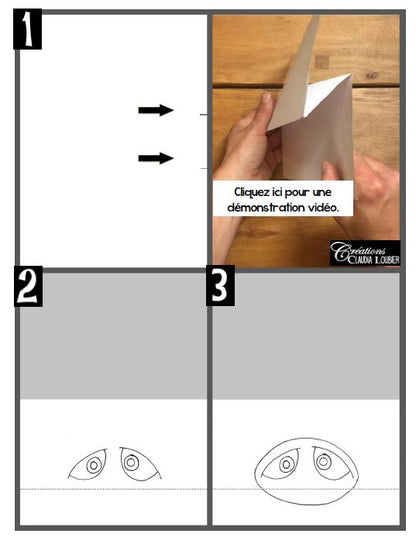 1

Cliquez ici pour une démonstration vidéo.

Créations
CLAUDIA LOUBIER

2

3