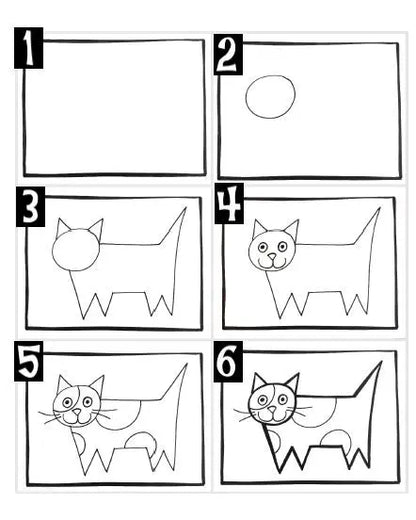 1

2

3

4

5

6