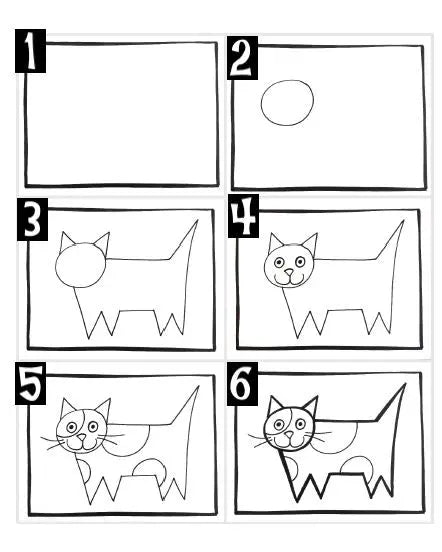 1

2

3

4

5

6