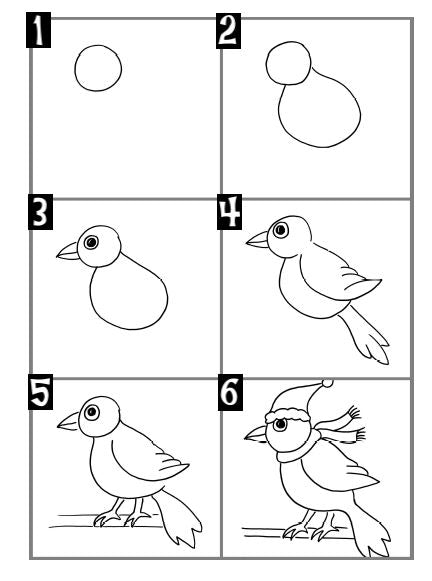 1
2
3
4
5
6